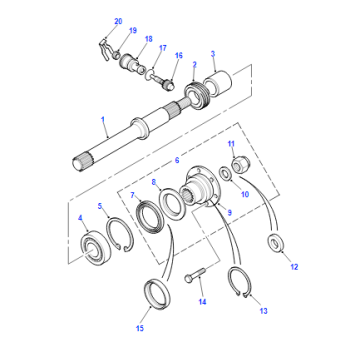 20
19
18
17
16
3
2
1
11
6
8
7
10
9
5
4
12
14
13
15