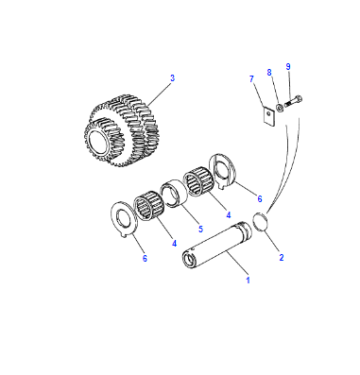 3
7
8
9
6
4
5
4
6
2
1