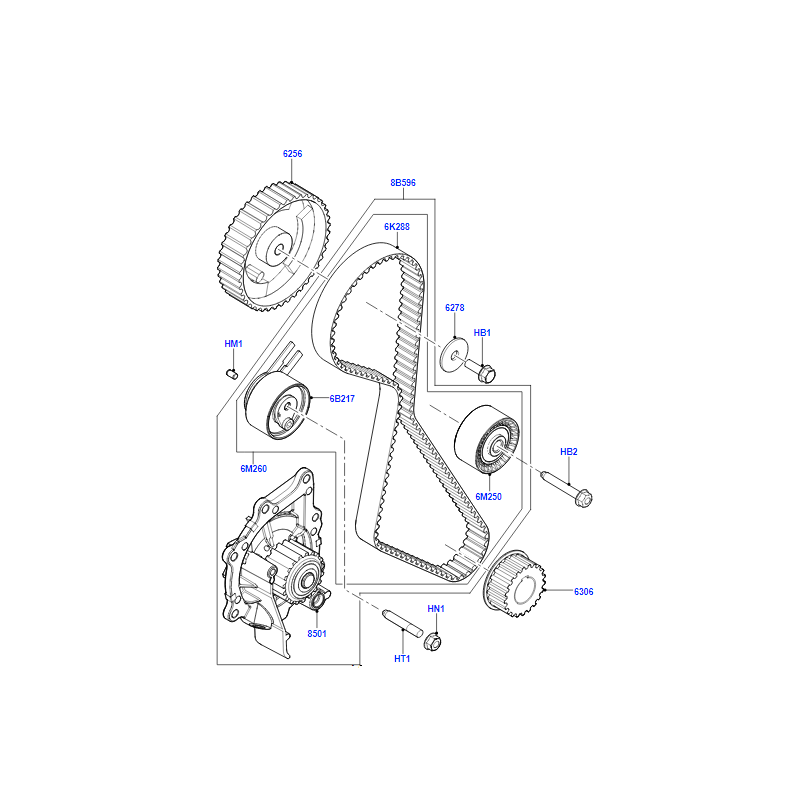 6256

8B596

6K288

6278

HB1

HM1

6B217

HB2

6M260

6M250

6306

HN1

8501

HT1