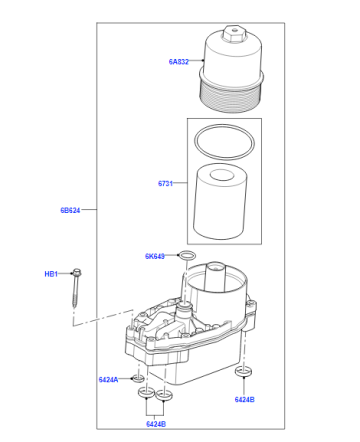 6A832

6731

6B624

6K649

HB1

6424A

6424B

6424B