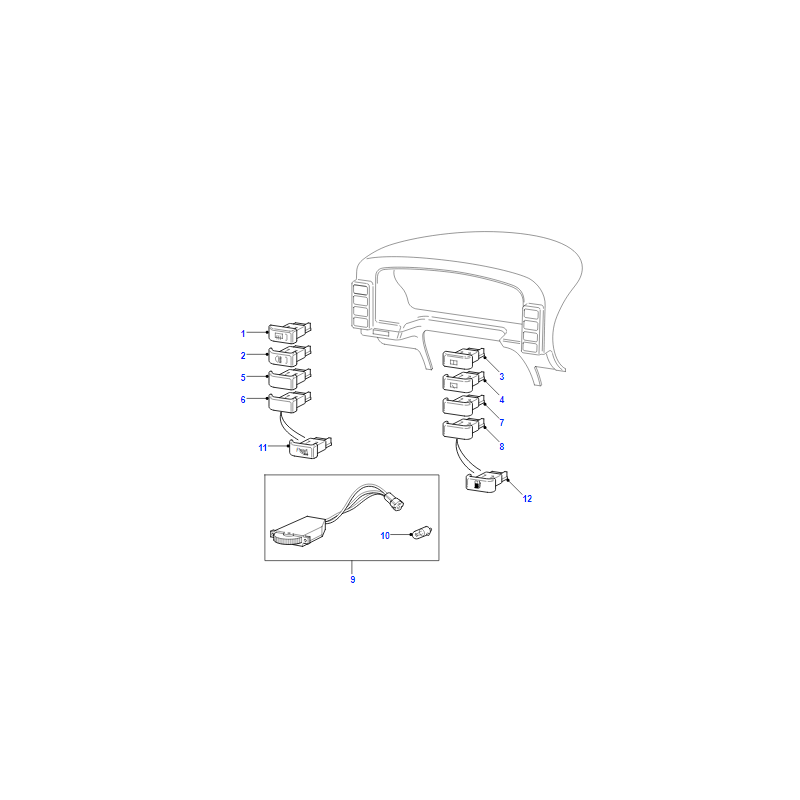 1
2
5
6
11
3
4
7
8
12
10
9