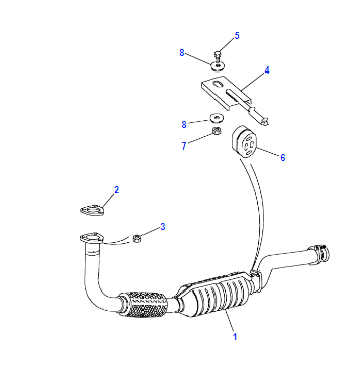 5
8
4
8
7
6
2
3
1